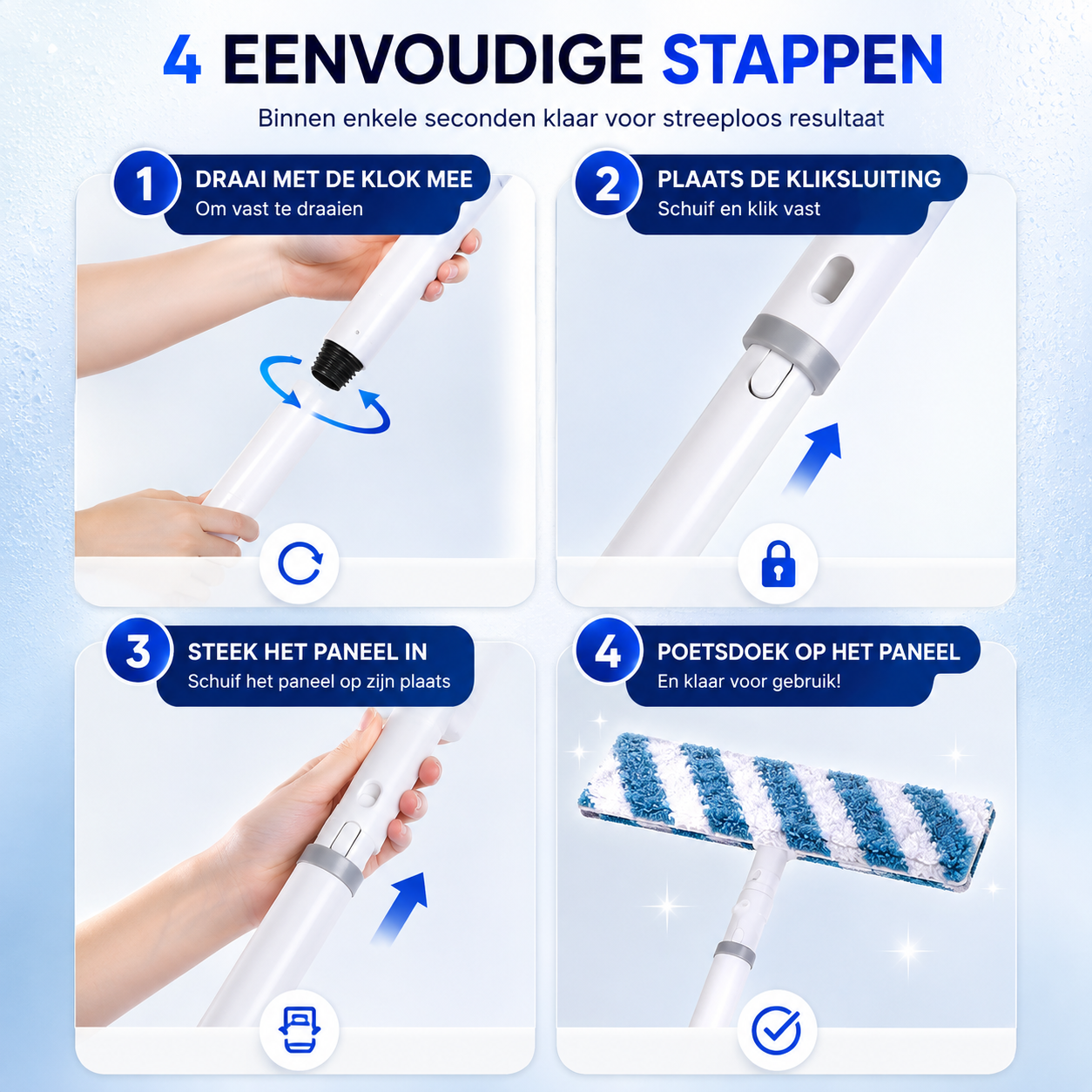 4 EENVOUDIGE STAPPEN

Binnen enkele seconden klaar voor streeploos resultaat

1 DRAAI MET DE KLOK MEE
Om vast te draaien

2 PLAATS DE KLIKSLUITING
Schuif en klik vast

3 STEEK HET PANEEL IN
Schuif het paneel op zijn plaats

4 POETSDOEK OP HET PANEEL
En klaar voor gebruik!