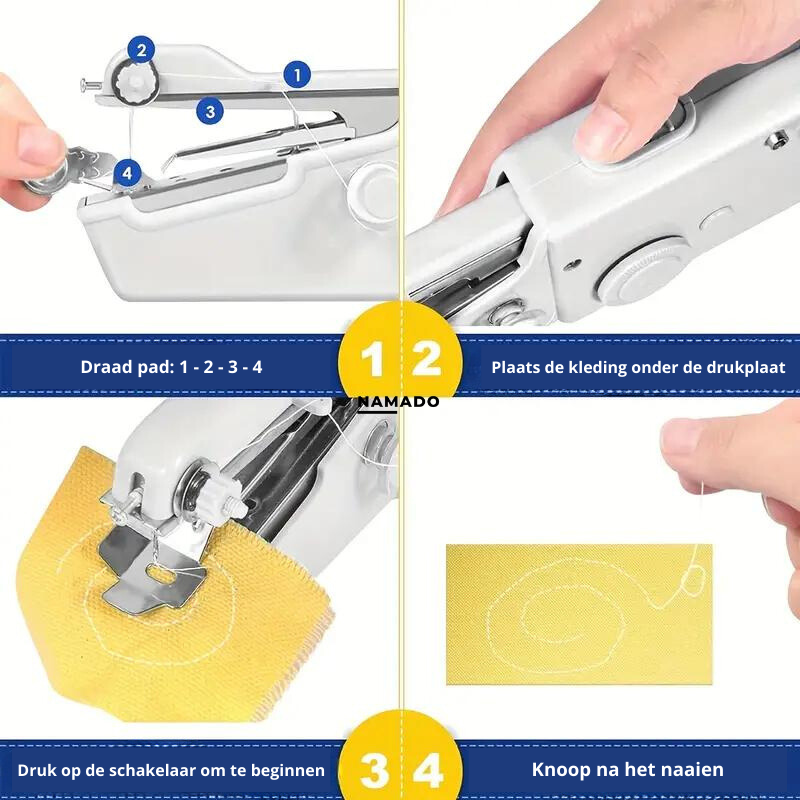 2
1
3
4

Draad pad: 1 - 2 - 3 - 4
1 2
Plaats de kleding onder de drukplaat

NAMADO

Druk op de schakelaar om te beginnen
3 4
Knoop na het naaien