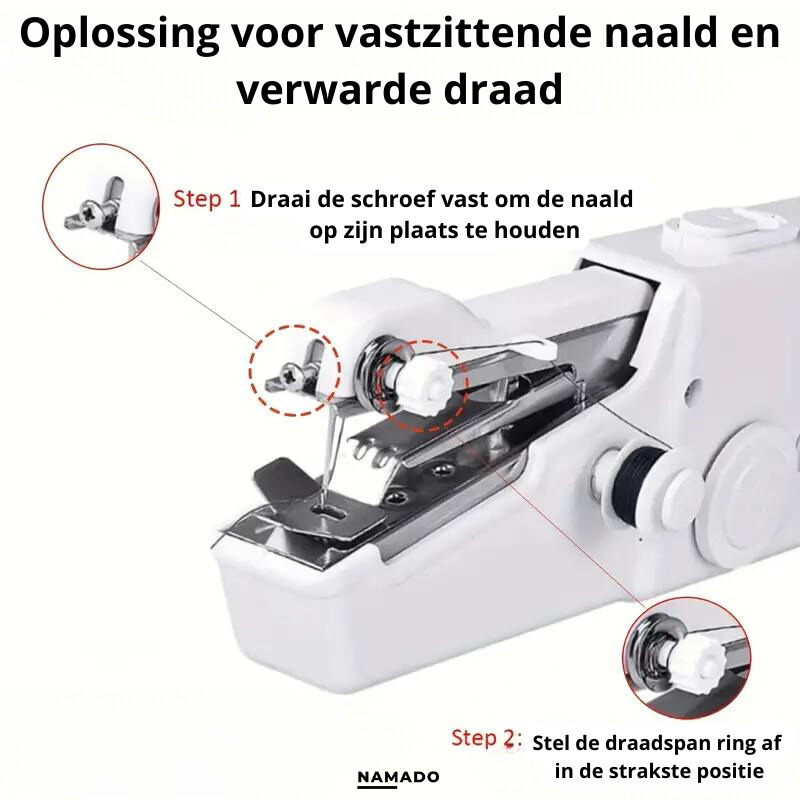 Oplossing voor vastzittende naald en verwarde draad

Step 1 Draai de schroef vast om de naald op zijn plaats te houden

Step 2: Stel de draadspan ring af in de strakste positie

NAMADO