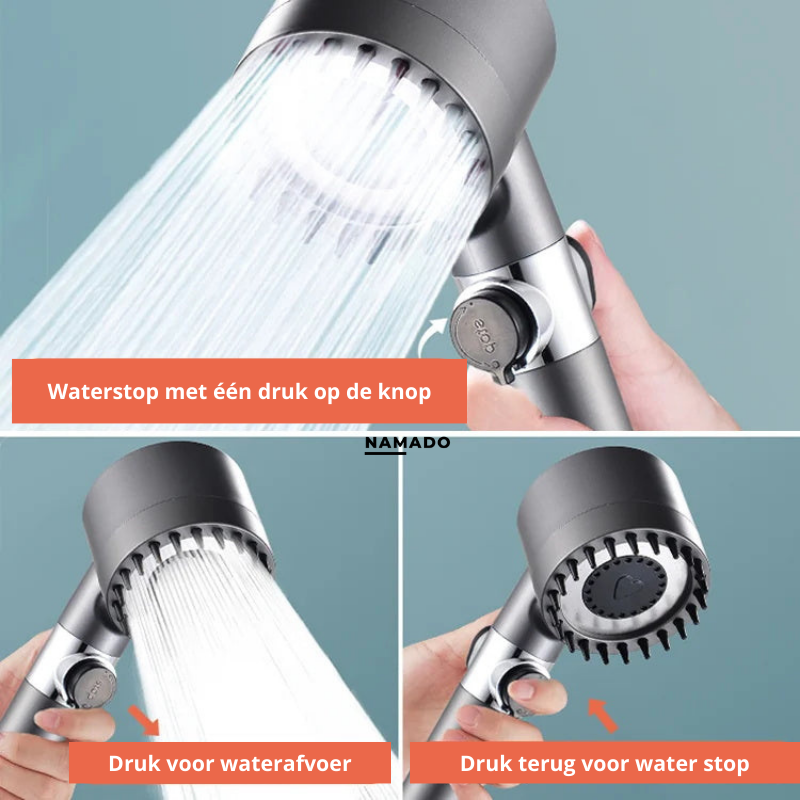 stop

Waterstop met één druk op de knop

NAMADO

Druk voor waterafvoer

Druk terug voor water stop