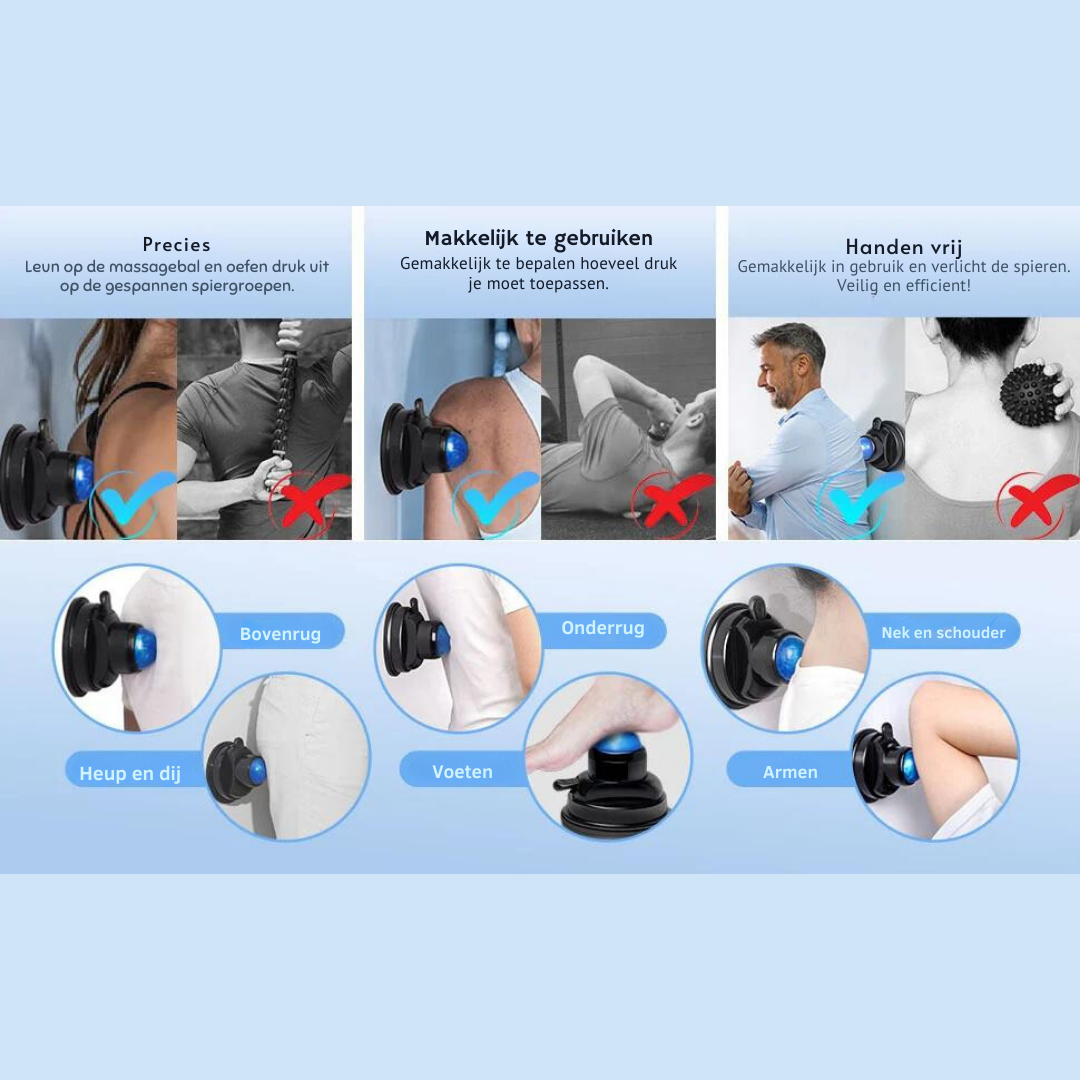 Precies
Leun op de massagebal en oefen druk uit op de gespannen spiergroepen.

Makkelijk te gebruiken
Gemakkelijk te bepalen hoeveel druk je moet toepassen.

Handen vrij
Gemakkelijk in gebruik en verlicht de spieren. Veilig en efficient!

Bovenrug

Heup en dij

Onderrug

Voeten

Nek en schouder

Armen